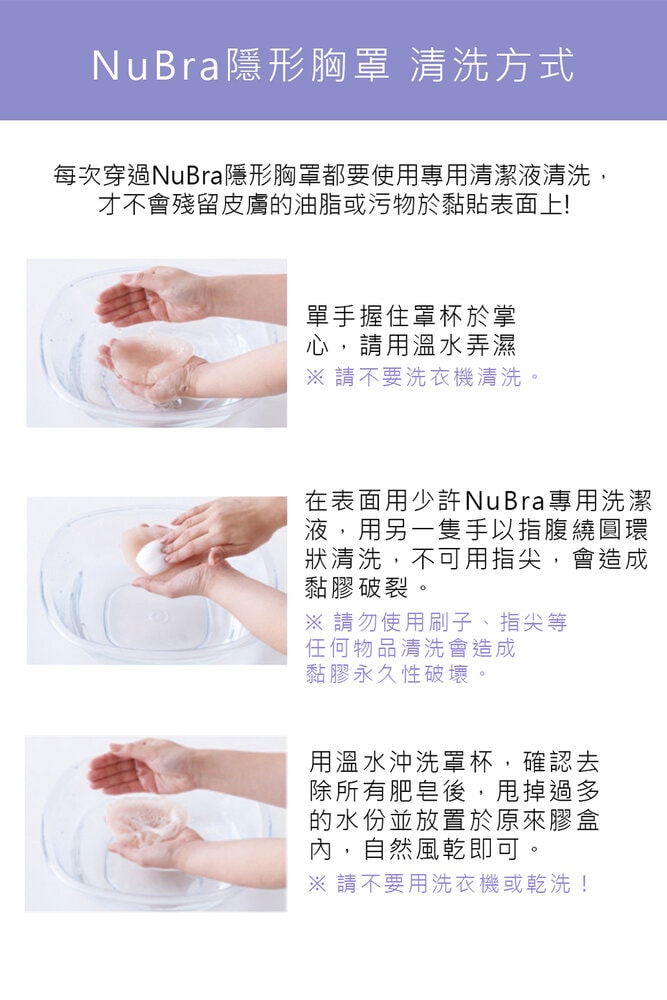 NuBra隱形胸罩 清洗方式

每次穿過NuBra隱形胸罩都要使用專用清潔液清洗，才不會殘留皮膚的油脂或污物於黏貼表面上!

單手握住罩杯於掌心，請用溫水弄濕
※ 請不要洗衣機清洗。

在表面用少許NuBra專用洗潔液，用另一隻手以指腹繞圓環狀清洗，不可用指尖，會造成黏膠破裂。
※ 請勿使用刷子、指尖等任何物品清洗會造成黏膠永久性破壞。

用溫水沖洗罩杯，確認去除所有肥皂後，甩掉過多的水份並放置於原來膠盒內，自然風乾即可。
※ 請不要用洗衣機或乾洗！